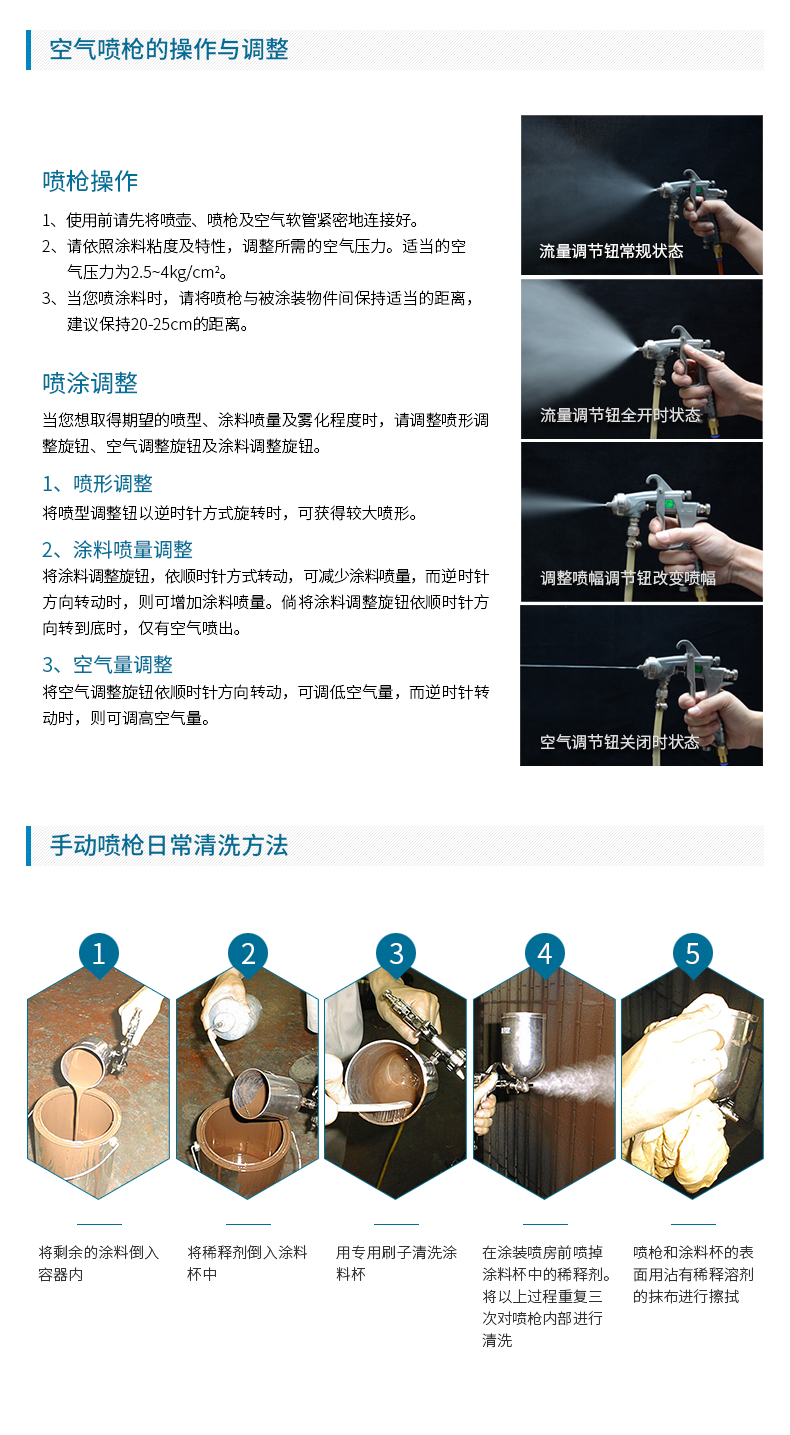 空气喷枪的操作与调整

喷枪操作

1、使用前请先将喷壶、喷枪及空气软管紧密地连接好。
2、请依照涂料粘度及特性，调整所需的空气压力。适当的空气压力为2.5~4kg/cm²。
3、当您喷涂料时，请将喷枪与被涂装物件间保持适当的距离，建议保持20-25cm的距离。

喷涂调整

当您想取得期望的喷型、涂料喷量及雾化程度时，请调整喷形调整旋钮、空气调整旋钮及涂料调整旋钮。

1、喷形调整
将喷型调整钮以逆时针方式旋转时，可获得较大喷形。

2、涂料喷量调整
将涂料调整旋钮，依顺时针方式转动，可减少涂料喷量，而逆时针方向转动时，则可增加涂料喷量。倘将涂料调整旋钮依顺时针方向转到底时，仅有空气喷出。

3、空气量调整
将空气调整旋钮依顺时针方向转动，可调低空气量，而逆时针转动时，则可调高空气量。

流量调节钮常规状态

流量调节钮全开时状态

调整喷幅调节钮改变喷幅

空气调节钮关闭时状态

手动喷枪日常清洗方法

1
将剩余的涂料倒入容器内

2
将稀释剂倒入涂料杯中

3
用专用刷子清洗涂料杯

4
在涂装喷房前喷掉涂料杯中的稀释剂。将以上过程重复三次对喷枪内部进行清洗

5
喷枪和涂料杯的表面用沾有稀释溶剂的抹布进行擦拭